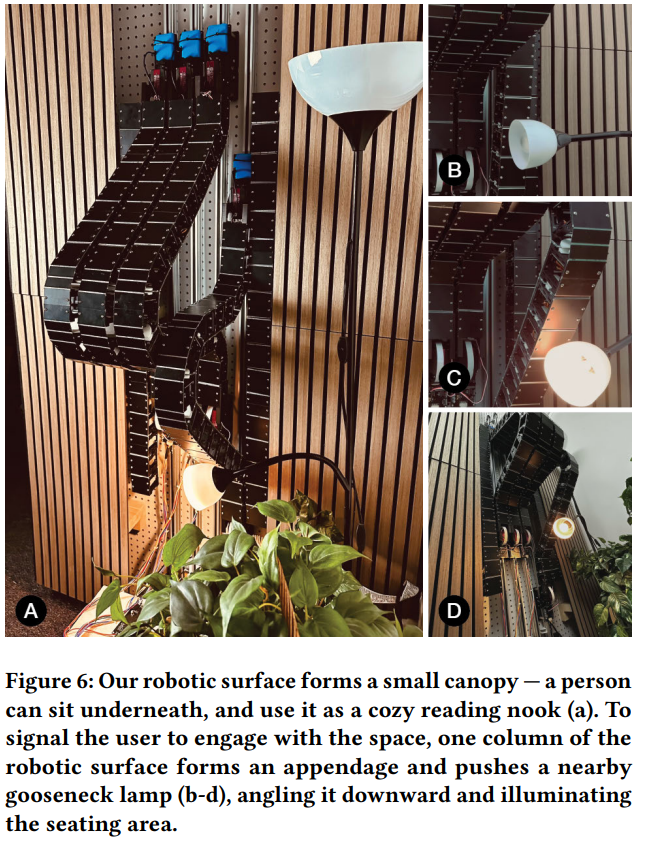 A

B

C

D

Figure 6: Our robotic surface forms a small canopy — a person can sit underneath, and use it as a cozy reading nook (a). To signal the user to engage with the space, one column of the robotic surface forms an appendage and pushes a nearby gooseneck lamp (b-d), angling it downward and illuminating the seating area.